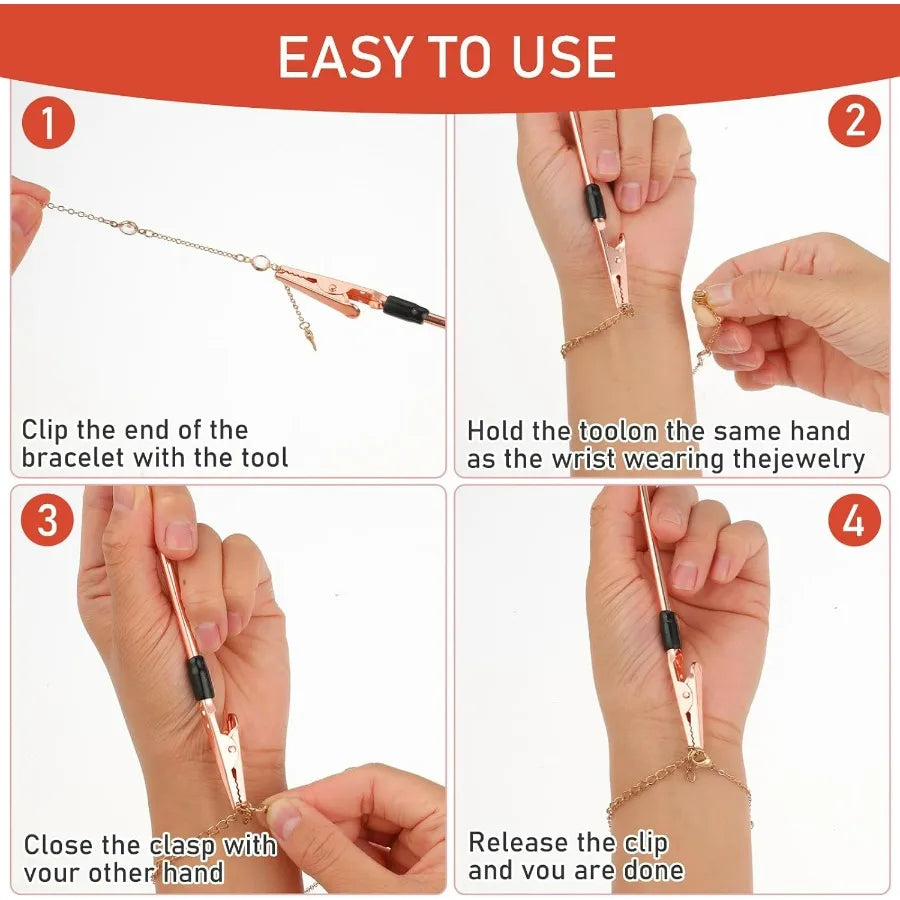 EASY TO USE

1

Clip the end of the bracelet with the tool

2

Hold the toolon the same hand as the wrist wearing thejewelry

3

Close the clasp with your other hand

4

Release the clip and you are done